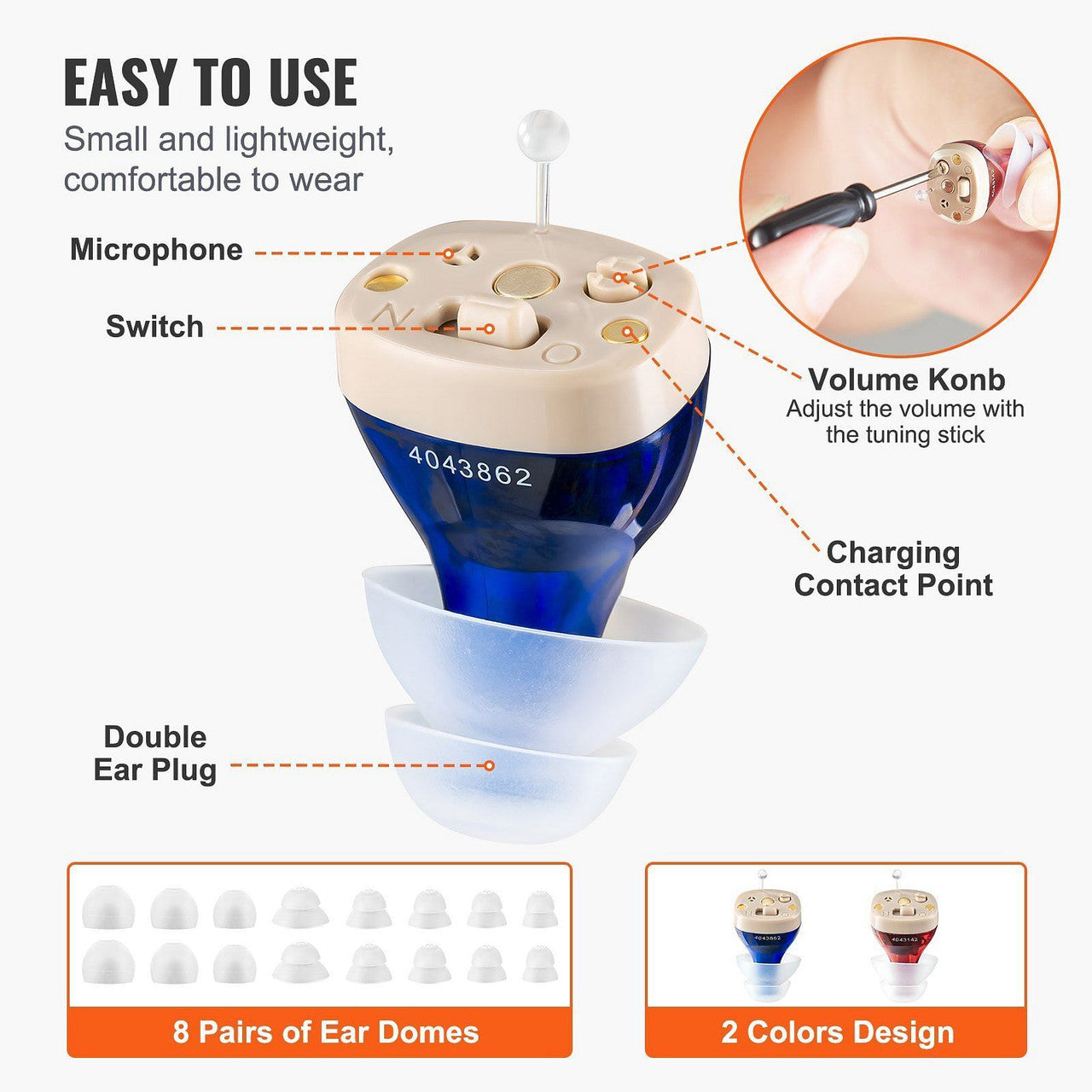 EASY TO USE
Small and lightweight, comfortable to wear

Microphone

Switch

N O

4043862

Volume Konb
Adjust the volume with the tuning stick

Charging Contact Point

Double Ear Plug

8 Pairs of Ear Domes

4043862
4043142

2 Colors Design